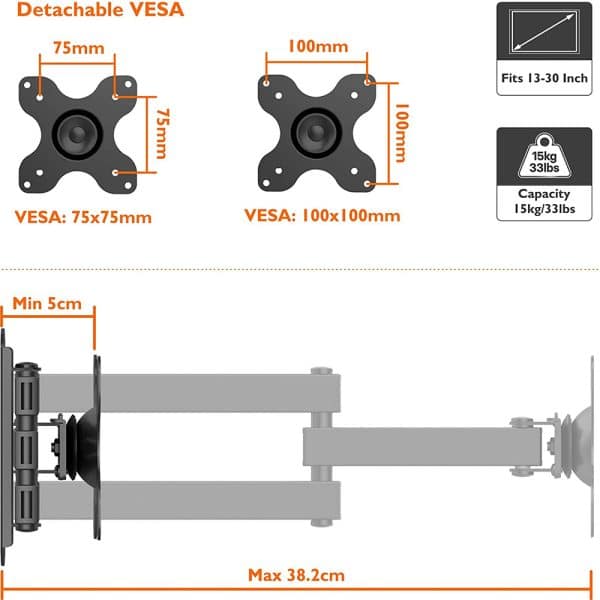 Detachable VESA

75mm

75mm

VESA: 75x75mm

100mm

100mm

VESA: 100x100mm

Fits 13-30 Inch

15kg
33lbs

Capacity
15kg/33lbs

Min 5cm

Max 38.2cm