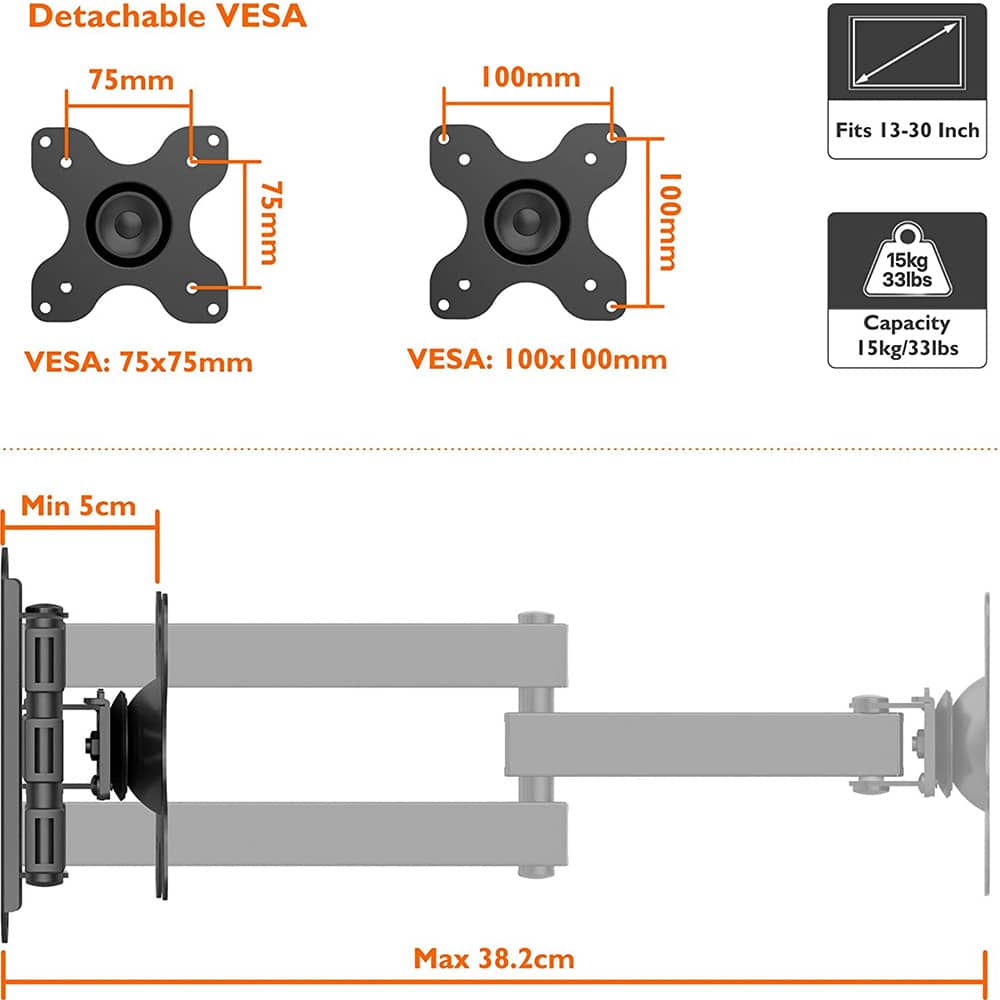 Detachable VESA

75mm

75mm

VESA: 75x75mm

100mm

100mm

VESA: 100x100mm

Fits 13-30 Inch

15kg
33lbs

Capacity
15kg/33lbs

Min 5cm

Max 38.2cm